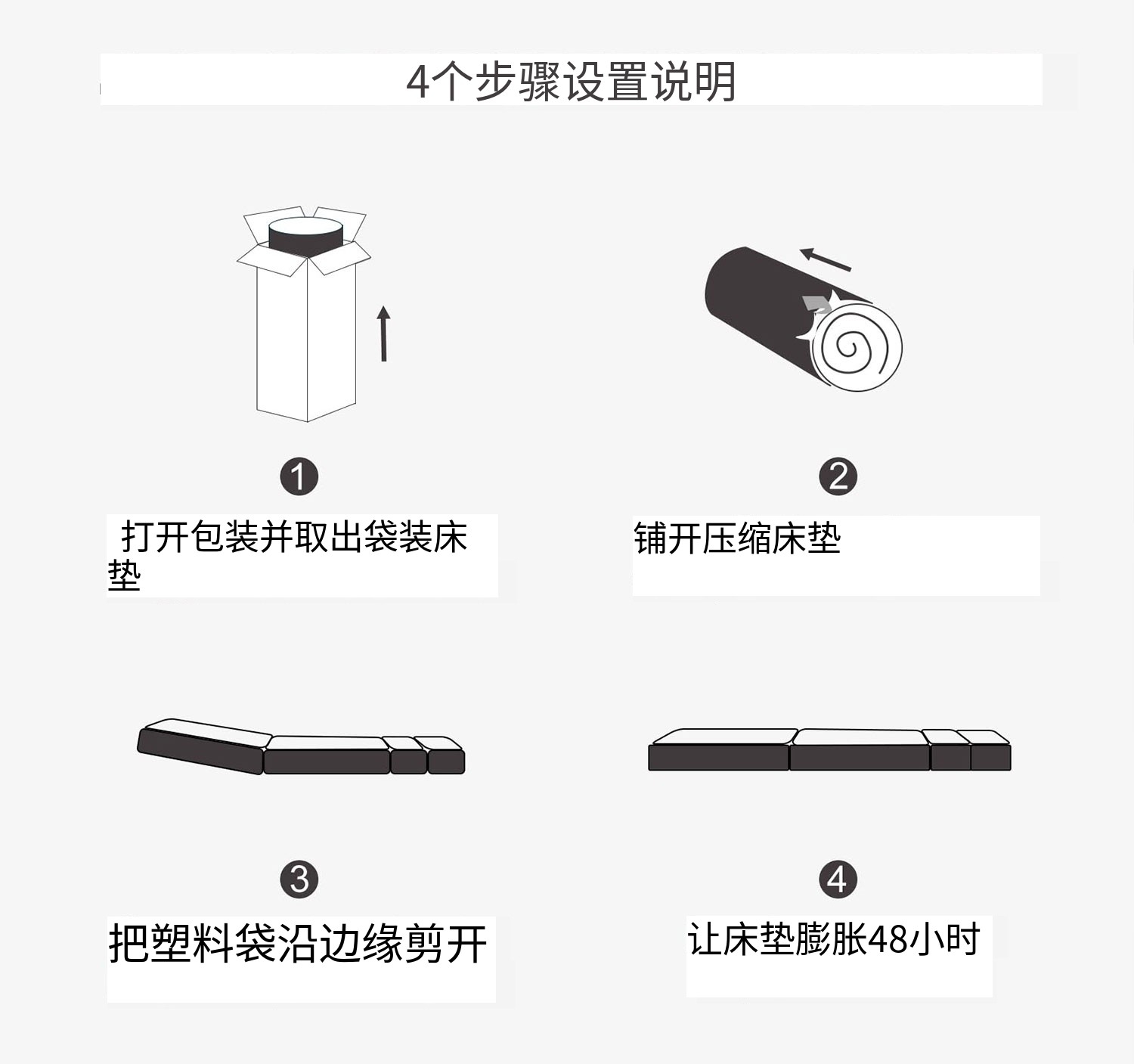 4个步骤设置说明

1

打开包装并取出袋装床垫

2

铺开压缩床垫

3

把塑料袋沿边缘剪开

4

让床垫膨胀48小时