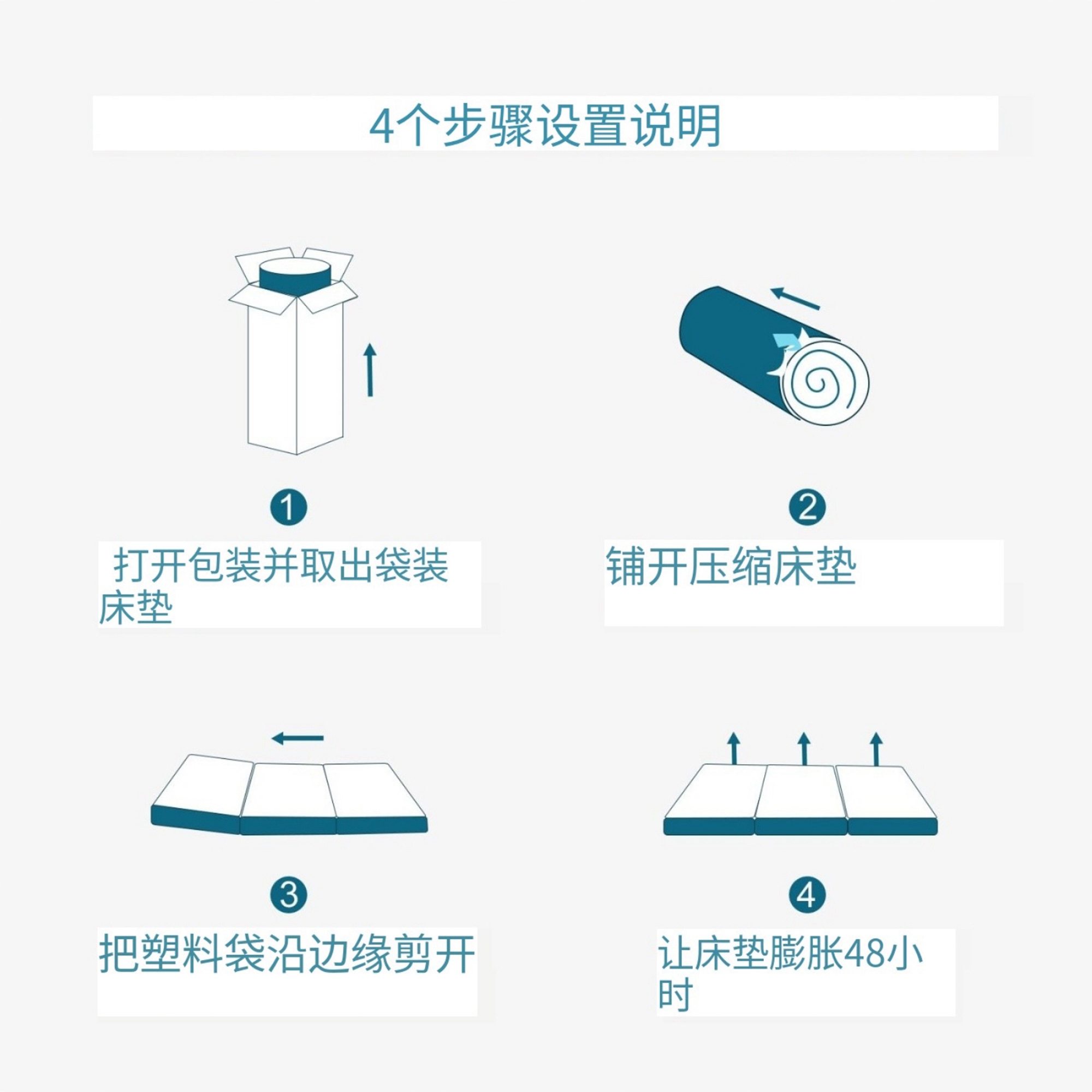 4个步骤设置说明

1

打开包装并取出袋装床垫

2

铺开压缩床垫

3

把塑料袋沿边缘剪开

4

让床垫膨胀48小时