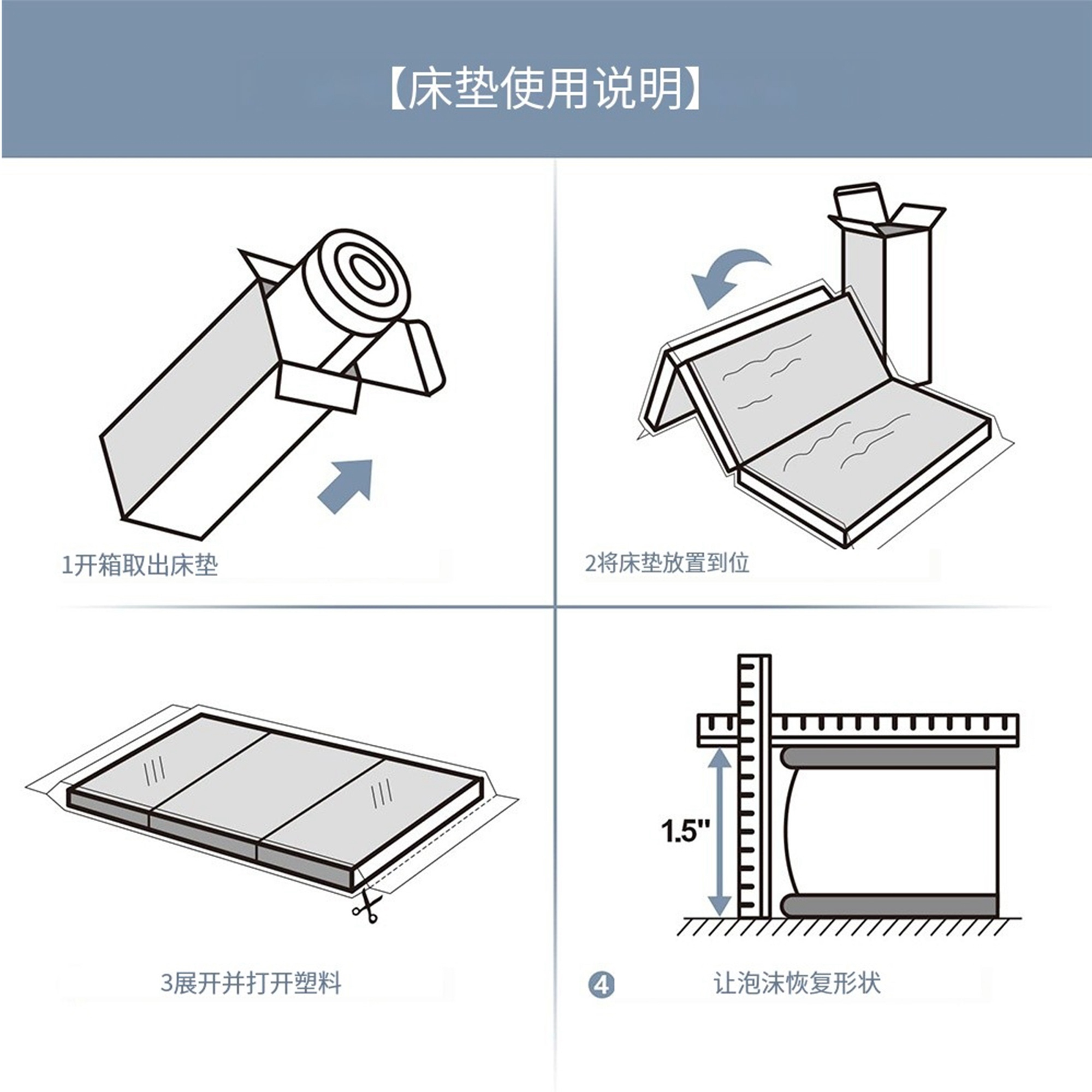 【床垫使用说明】

1开箱取出床垫

2将床垫放置到位

3展开并打开塑料

1.5"

4 让泡沫恢复形状